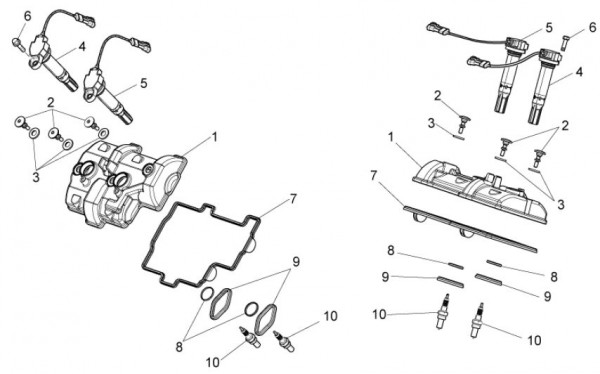 6
4
5
2
3
1
7
9
8
10
10

5
6
4
2
3
2
1
3
7
8
8
9
9
10
10