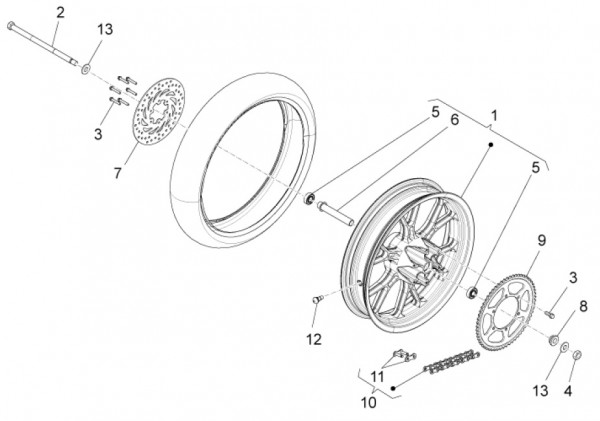 2
13
3
7
5
6
1
5
9
3
8
12
11
10
13
4