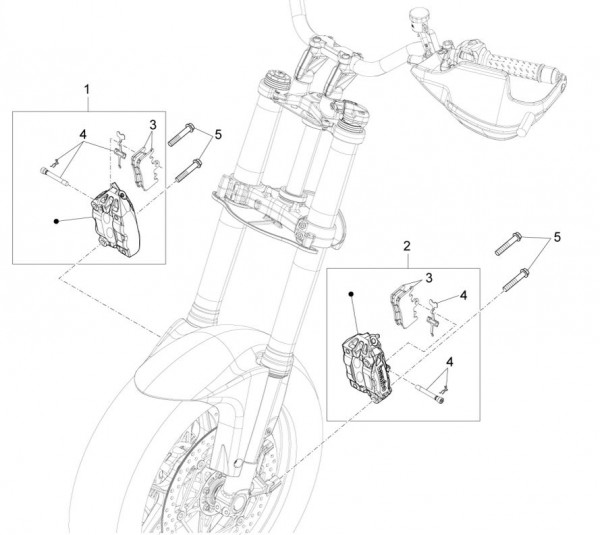 1
4
3
5
2
5
3
4
4