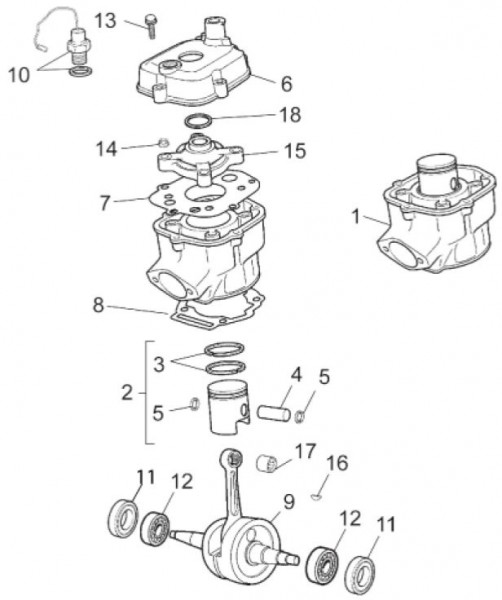 13
10
6
18
14
15
7
1
8
3
2
4
5
5
17
16
11
12
9
12
11