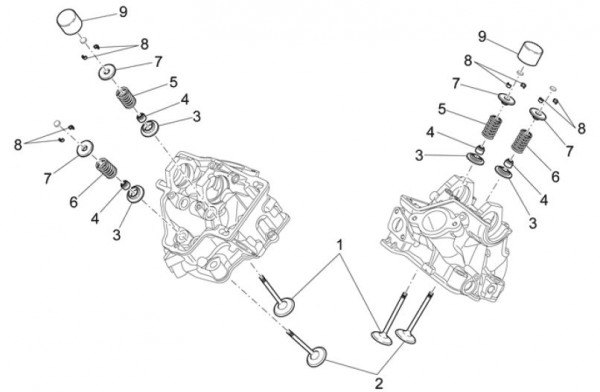 9
8
7
5
4
3
8
7
6
4
3
9
8
7
5
4
3
8
7
6
4
3
1
2