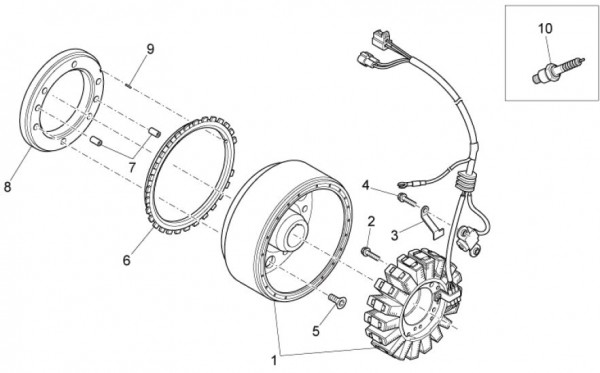 10
9
8
7
6
4
3
2
5
1