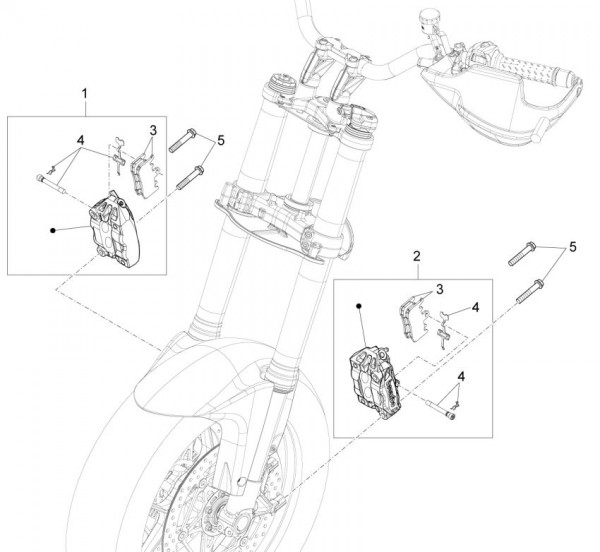 1
4
3
5
2
5
3
4
4