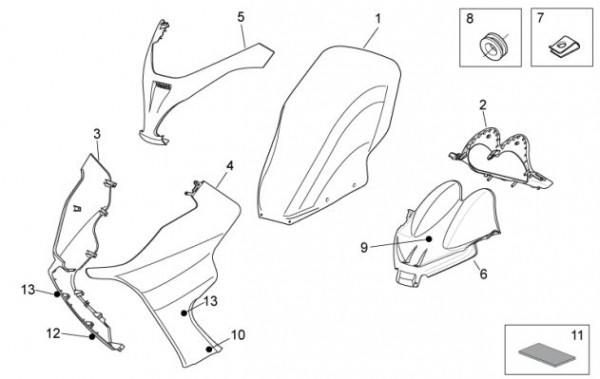 5
1
8
7
2
3
4
9
6
13
13
12
10
11