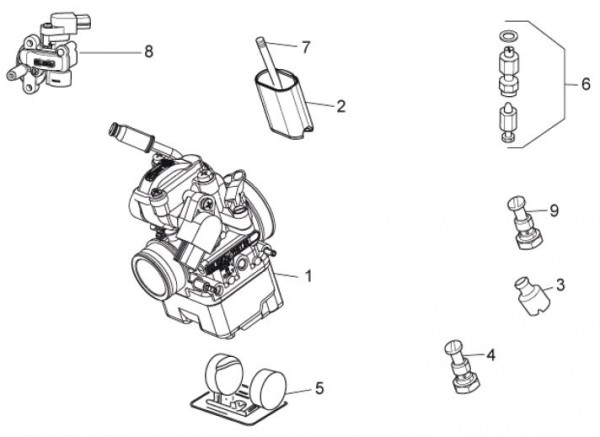 8
7
2
6
9
1
3
4
5